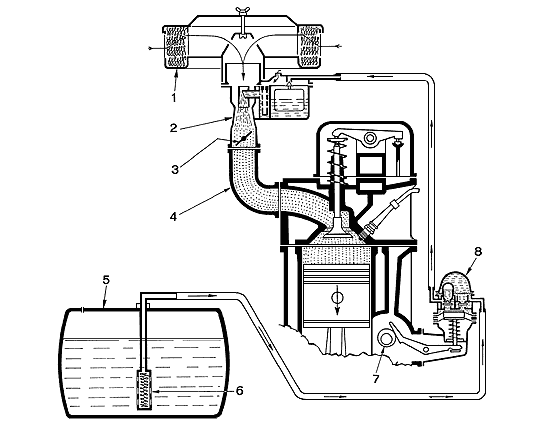 1
2
3
4
5
6
7
8